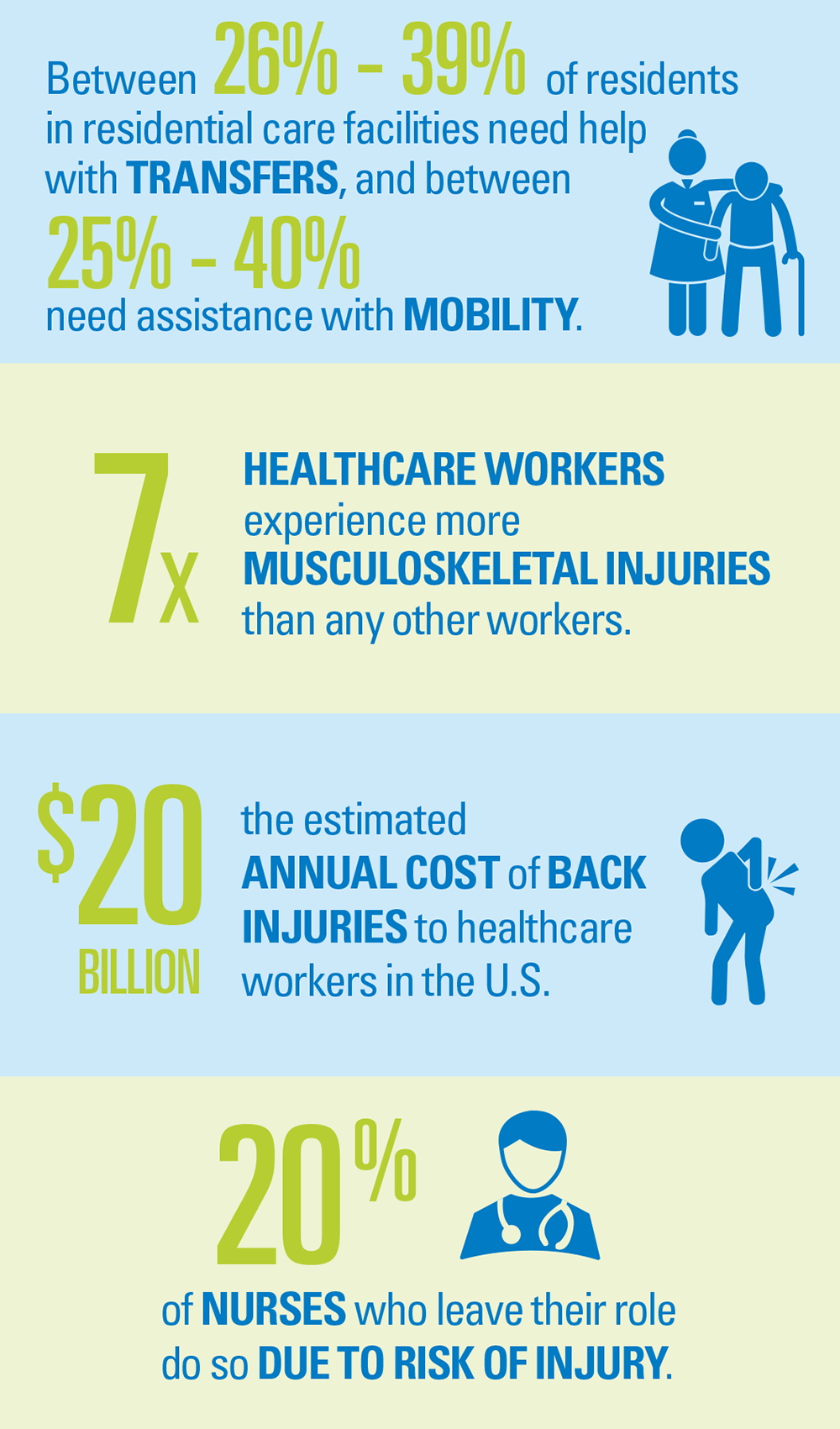 Between 26% – 39% of residents in residential care facilities need help with TRANSFERS, and between 25% – 40% need assistance with MOBILITY.

7x HEALTHCARE WORKERS experience more MUSCULOSKELETAL INJURIES than any other workers.

$20 BILLION the estimated ANNUAL COST of BACK INJURIES to healthcare workers in the U.S.

20% of NURSES who leave their role do so DUE TO RISK OF INJURY.